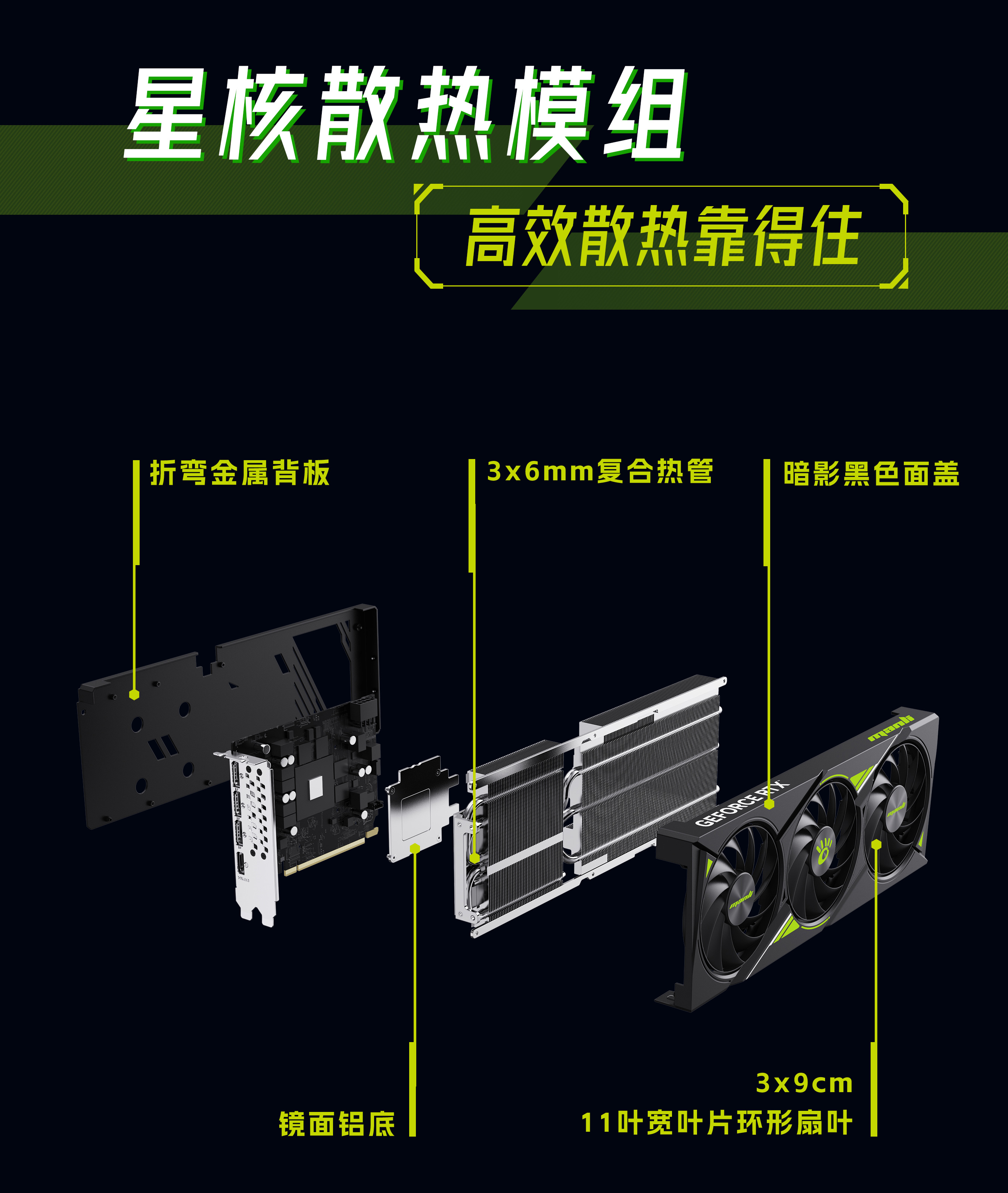 星核散热模组

高效散热靠得住

折弯金属背板

3x6mm复合热管

暗影黑色面盖

manli

GEFORCE RTX

manli

manli

镜面铝底

3x9cm
11叶宽叶片环形扇叶